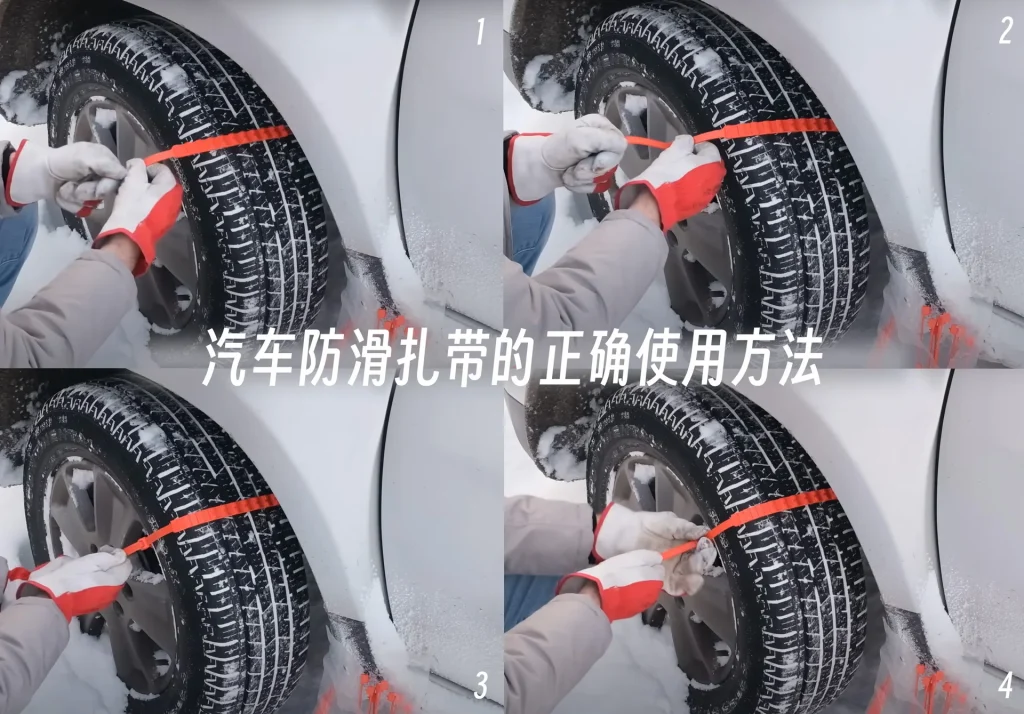 1

2

汽车防滑扎带的正确使用方法

3

4